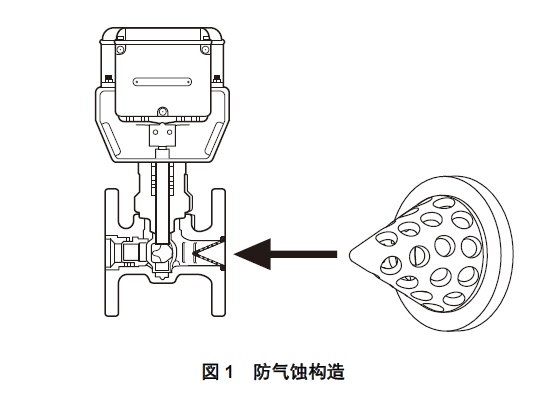 图 1　防气蚀构造