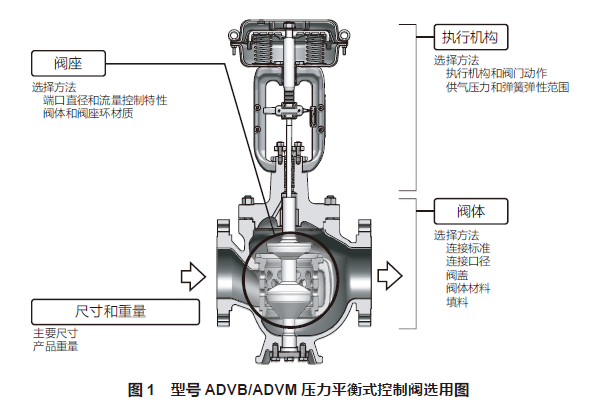 阀座

选择方法
端口直径和流量控制特性
阀体和阀座环材质

执行机构

选择方法
执行机构和阀门动作
供气压力和弹簧弹性范围

阀体

选择方法
连接标准
连接口径
阀盖
阀体材料
填料

尺寸和重量

主要尺寸
产品重量

图 1 型号 ADVB/ADVM 压力平衡式控制阀选用图